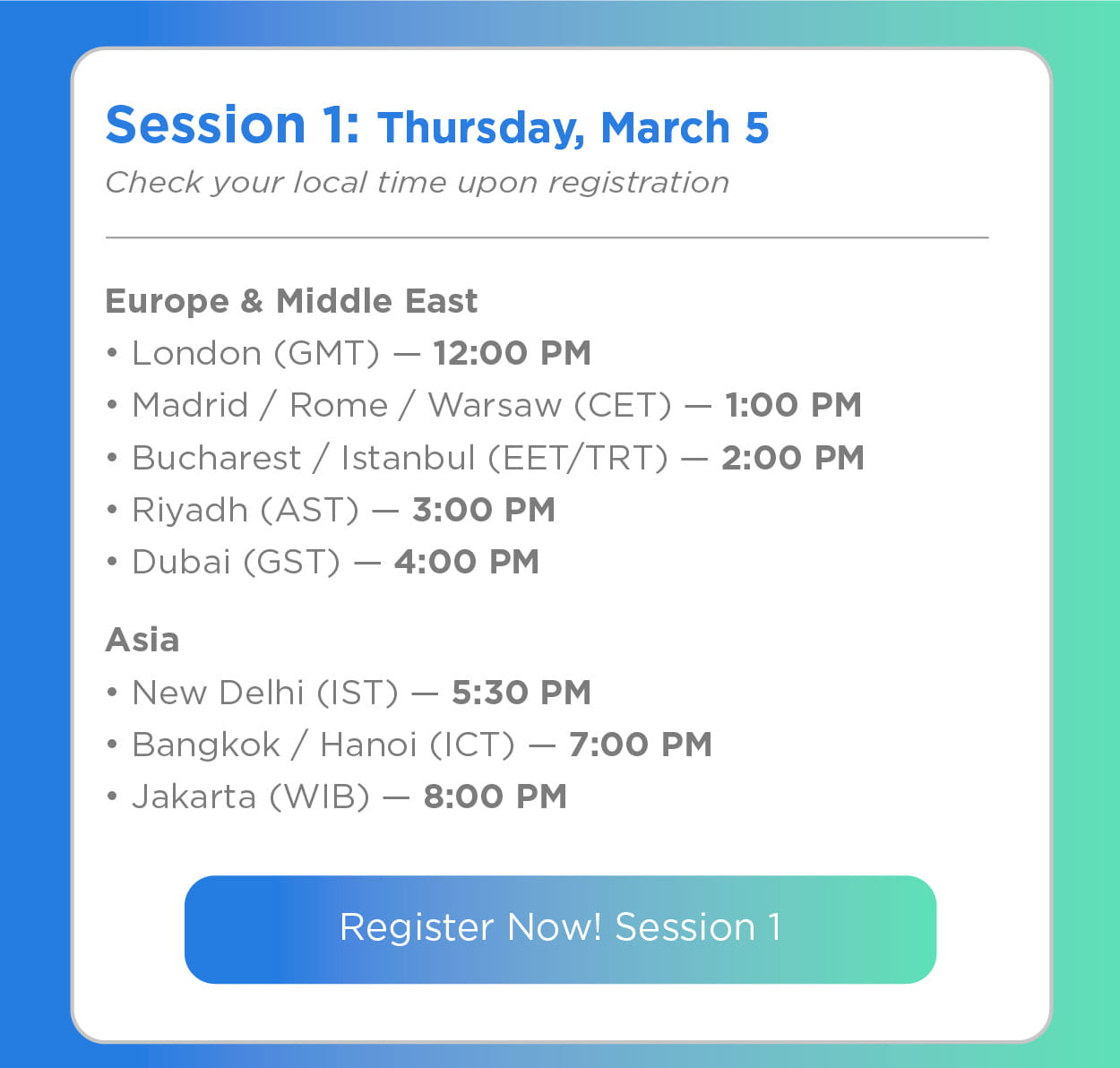 Session 1: Thursday, March 5

Check your local time upon registration

Europe & Middle East

• London (GMT) — 12:00 PM
• Madrid / Rome / Warsaw (CET) — 1:00 PM
• Bucharest / Istanbul (EET/TRT) — 2:00 PM
• Riyadh (AST) — 3:00 PM
• Dubai (GST) — 4:00 PM

Asia

• New Delhi (IST) — 5:30 PM
• Bangkok / Hanoi (ICT) — 7:00 PM
• Jakarta (WIB) — 8:00 PM

Register Now! Session 1